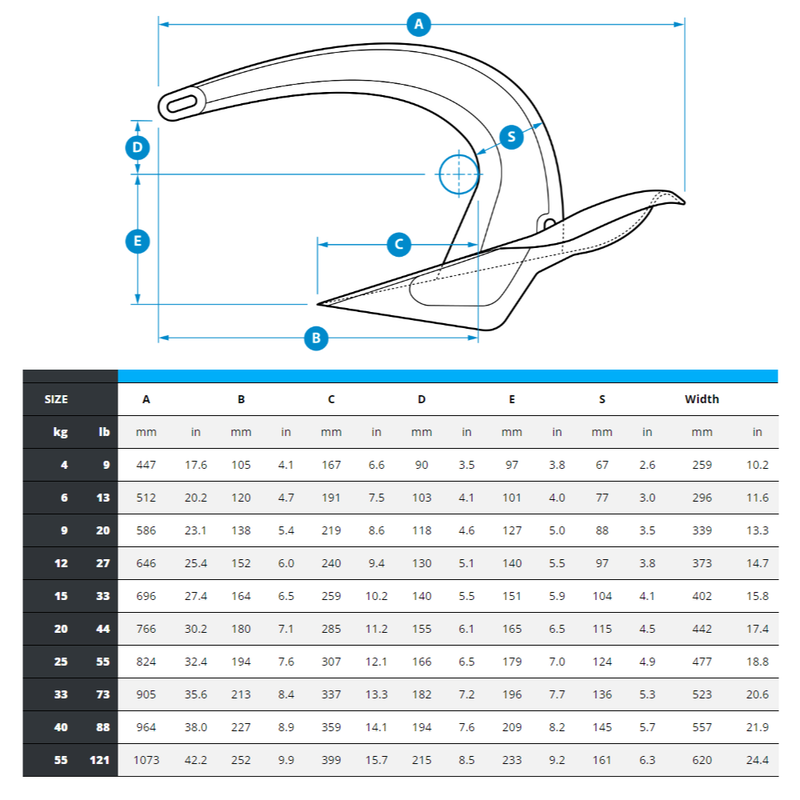 A

D

S

E

C

B

| SIZE | | A | | B | | C | | D | | E | | S | | Width | |
|---|---|---|---|---|---|---|---|---|---|---|---|---|---|---|---|
| kg | lb | mm | in | mm | in | mm | in | mm | in | mm | in | mm | in | mm | in |
| 4 | 9 | 447 | 17.6 | 105 | 4.1 | 167 | 6.6 | 90 | 3.5 | 97 | 3.8 | 67 | 2.6 | 259 | 10.2 |
| 6 | 13 | 512 | 20.2 | 120 | 4.7 | 191 | 7.5 | 103 | 4.1 | 101 | 4.0 | 77 | 3.0 | 296 | 11.6 |
| 9 | 20 | 586 | 23.1 | 138 | 5.4 | 219 | 8.6 | 118 | 4.6 | 127 | 5.0 | 88 | 3.5 | 339 | 13.3 |
| 12 | 27 | 646 | 25.4 | 152 | 6.0 | 240 | 9.4 | 130 | 5.1 | 140 | 5.5 | 97 | 3.8 | 373 | 14.7 |
| 15 | 33 | 696 | 27.4 | 164 | 6.5 | 259 | 10.2 | 140 | 5.5 | 151 | 5.9 | 104 | 4.1 | 402 | 15.8 |
| 20 | 44 | 766 | 30.2 | 180 | 7.1 | 285 | 11.2 | 155 | 6.1 | 165 | 6.5 | 115 | 4.5 | 442 | 17.4 |
| 25 | 55 | 824 | 32.4 | 194 | 7.6 | 307 | 12.1 | 166 | 6.5 | 179 | 7.0 | 124 | 4.9 | 477 | 18.8 |
| 33 | 73 | 905 | 35.6 | 213 | 8.4 | 337 | 13.3 | 182 | 7.2 | 196 | 7.7 | 136 | 5.3 | 523 | 20.6 |
| 40 | 88 | 964 | 38.0 | 227 | 8.9 | 359 | 14.1 | 194 | 7.6 | 209 | 8.2 | 145 | 5.7 | 557 | 21.9 |
| 55 | 121 | 1073 | 42.2 | 252 | 9.9 | 399 | 15.7 | 215 | 8.5 | 233 | 9.2 | 161 | 6.3 | 620 | 24.4 |